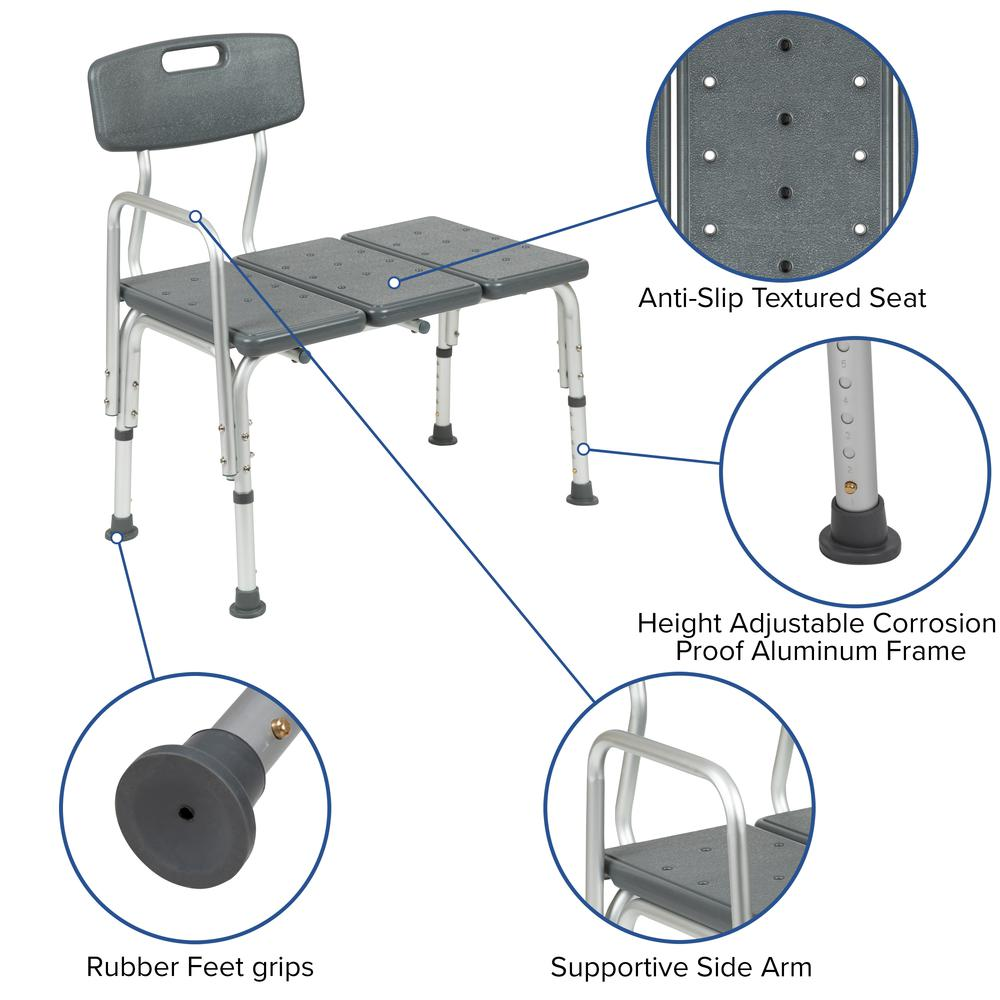 Anti-Slip Textured Seat

Height Adjustable Corrosion Proof Aluminum Frame

Rubber Feet grips

Supportive Side Arm